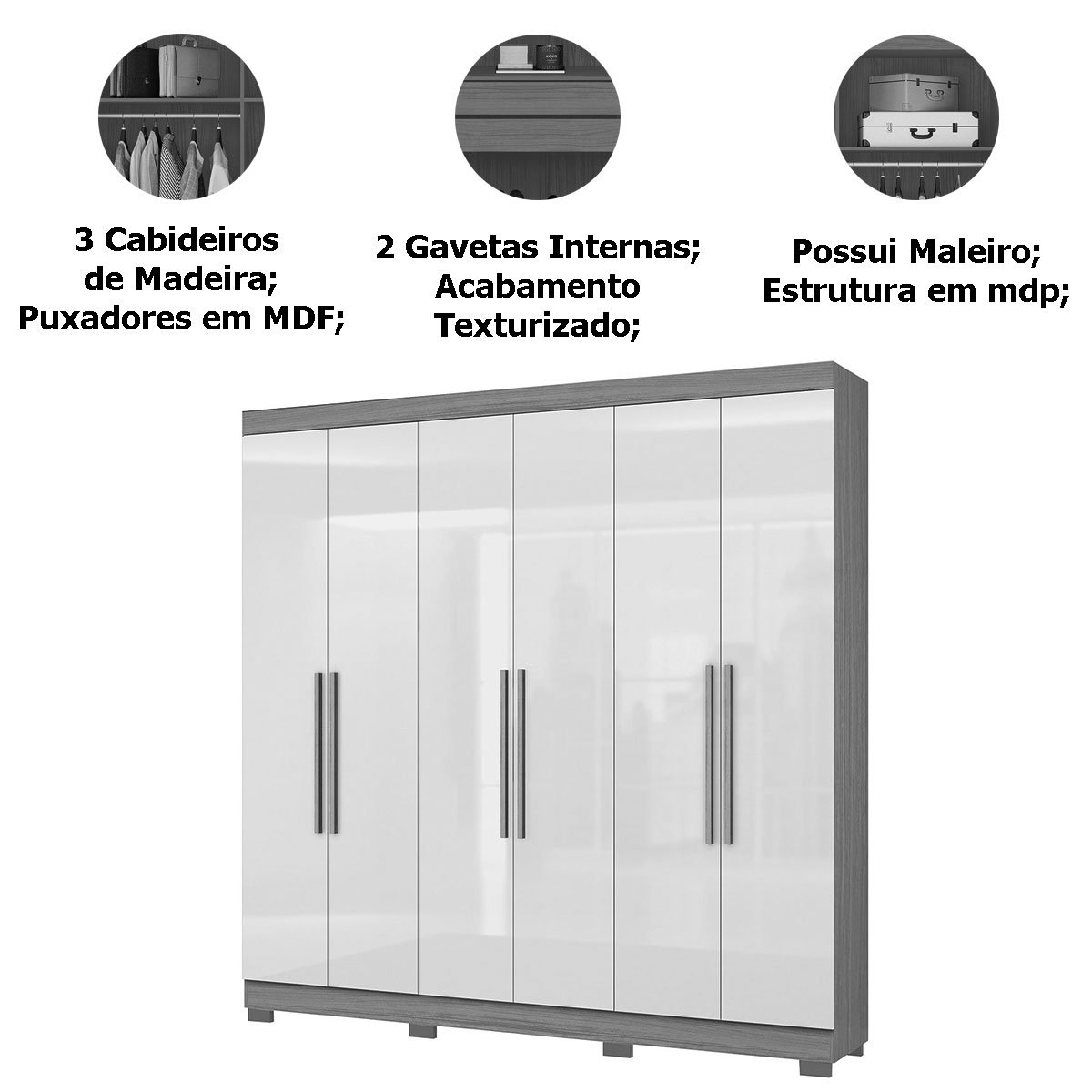 3 Cabideiros de Madeira; Puxadores em MDF;

2 Gavetas Internas; Acabamento Texturizado;

Possui Maleiro; Estrutura em mdp;