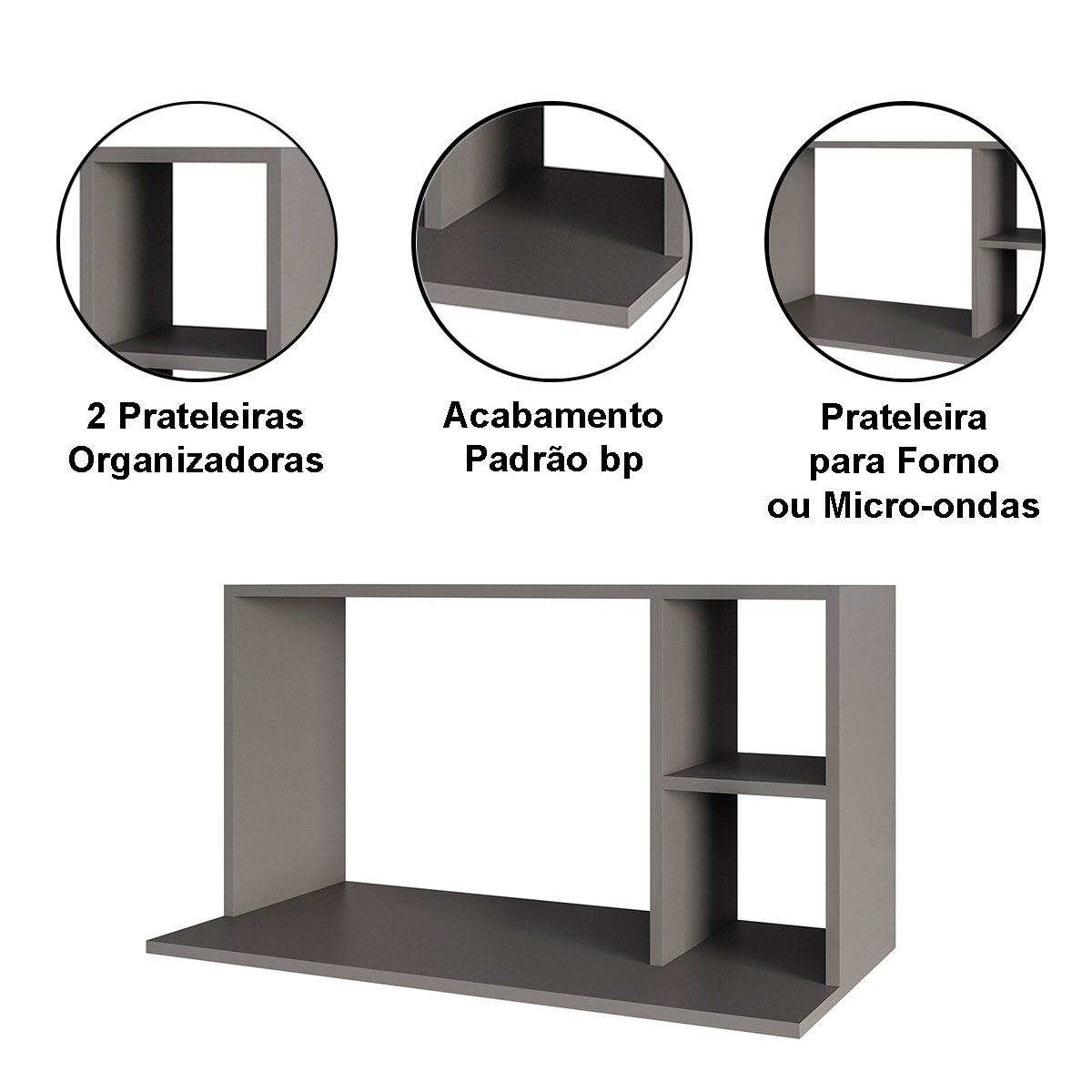 2 Prateleiras Organizadoras

Acabamento Padrão bp

Prateleira para Forno ou Micro-ondas