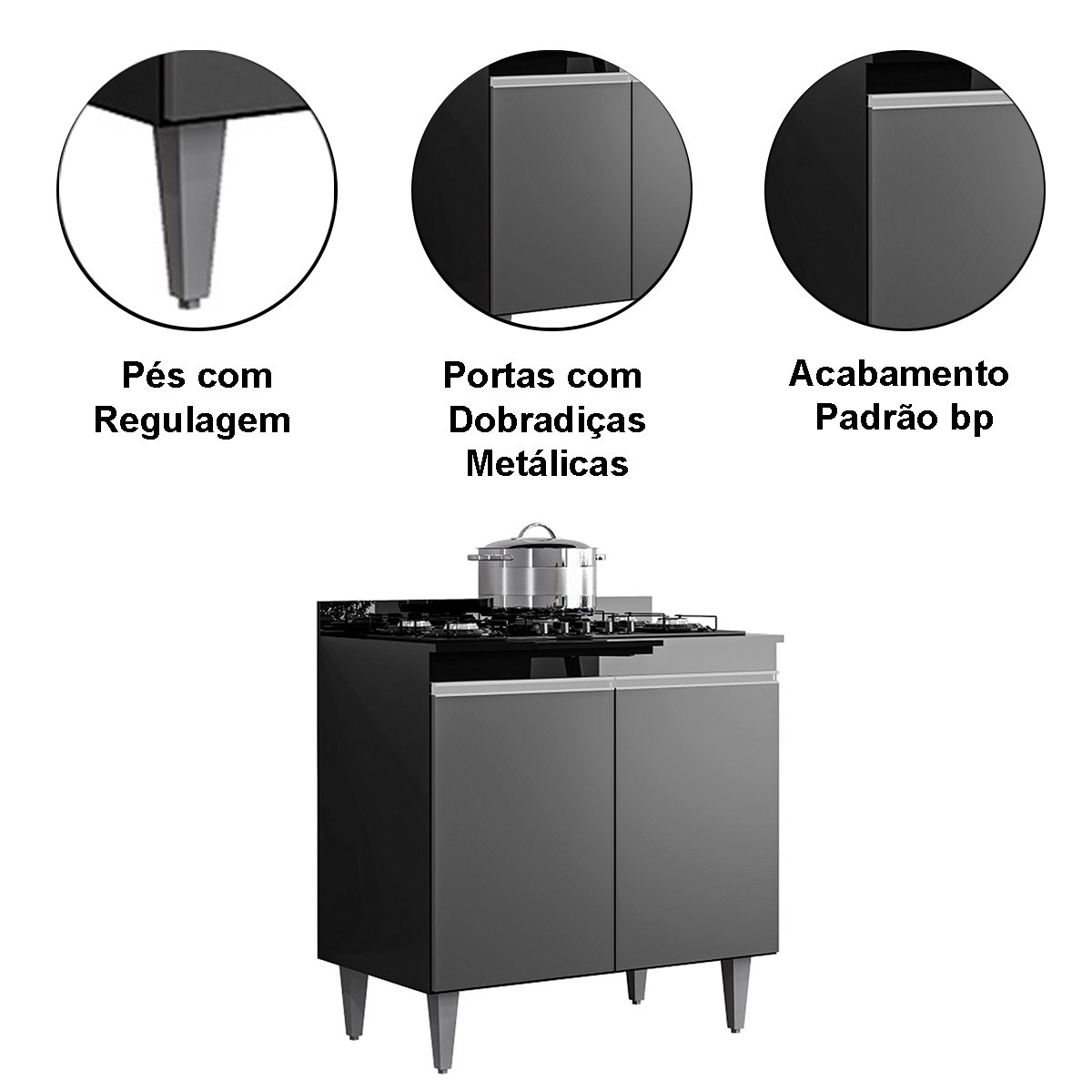 Pés com Regulagem

Portas com Dobradiças Metálicas

Acabamento Padrão bp